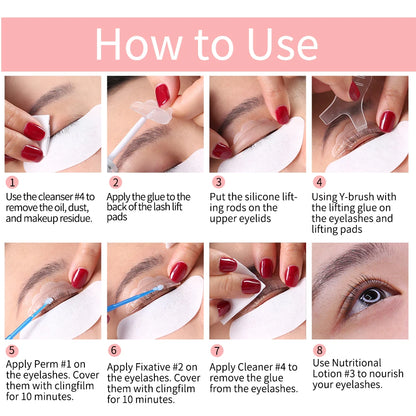 How to Use

1
Use the cleanser #4 to remove the oil, dust, and makeup residue.

2
Apply the glue to the back of the lash lift pads

3
Put the silicone lifting rods on the upper eyelids

4
Using Y-brush with the lifting glue on the eyelashes and lifting pads

5
Apply Perm #1 on the eyelashes. Cover them with clingfilm for 10 minutes.

6
Apply Fixative #2 on the eyelashes. Cover them with clingfilm for 10 minutes.

7
Apply Cleaner #4 to remove the glue from the eyelashes.

8
Use Nutritional Lotion #3 to nourish your eyelashes.